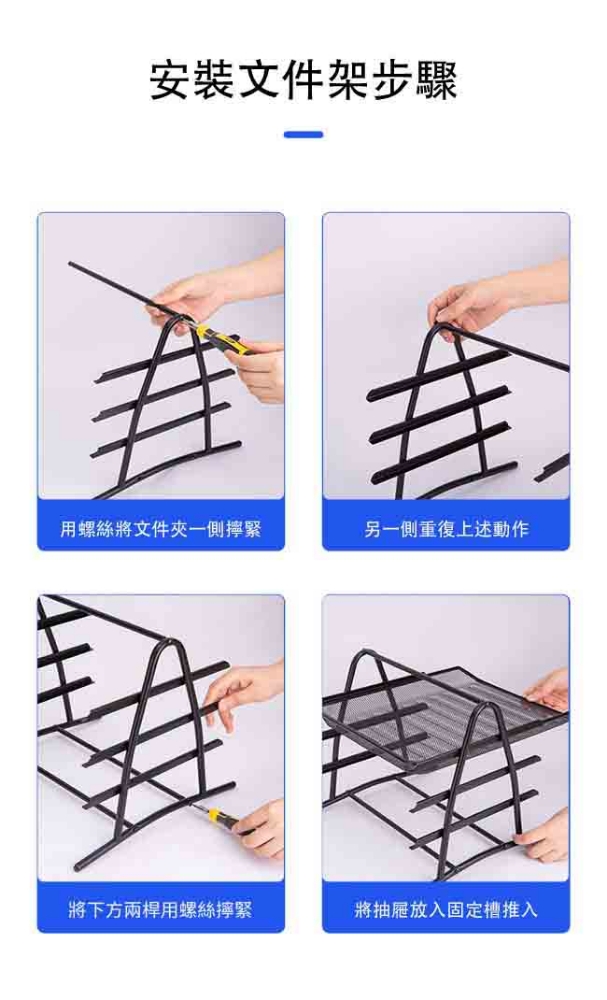 安裝文件架步驟

用螺絲將文件夾一側擰緊

另一側重復上述動作

將下方兩桿用螺絲擰緊

將抽屜放入固定槽推入