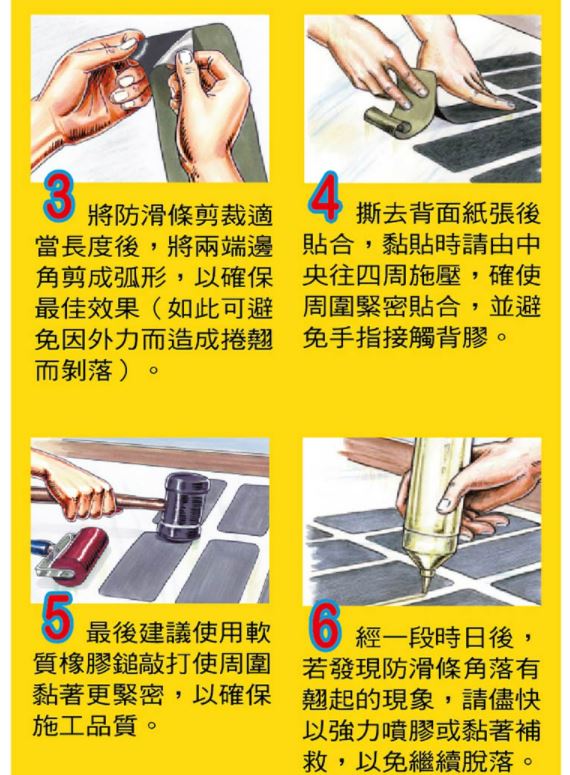 3 將防滑條剪裁適當長度後，將兩端邊角剪成弧形，以確保最佳效果（如此可避免因外力而造成捲翹而剝落）。

4 撕去背面紙張後貼合，黏貼時請由中央往四周施壓，確使周圍緊密貼合，並避免手指接觸背膠。

5 最後建議使用軟質橡膠鎚敲打使周圍黏著更緊密，以確保施工品質。

6 經一段時日後，若發現防滑條角落有翹起的現象，請儘快以強力噴膠或黏著補救，以免繼續脫落。