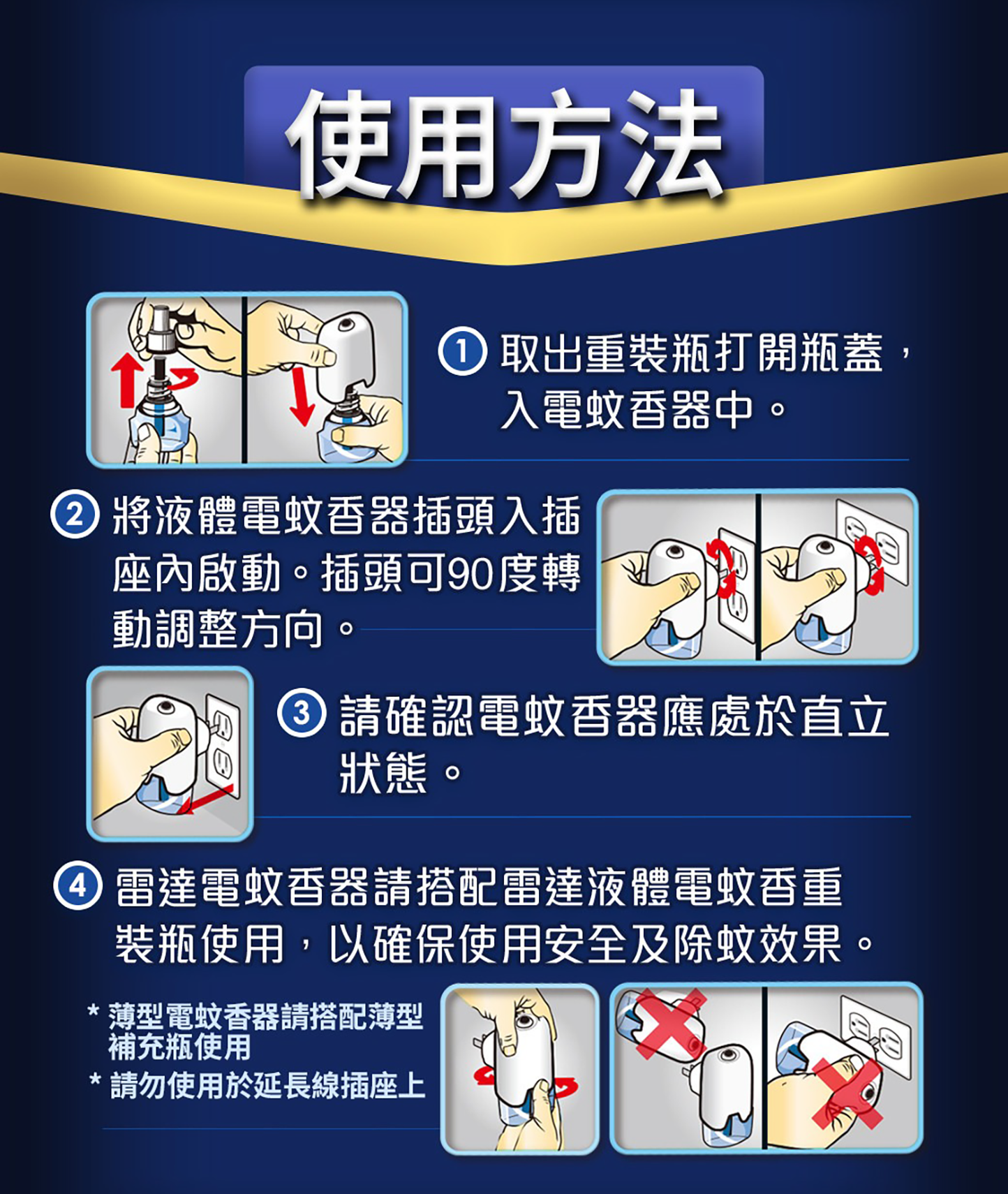 使用方法

① 取出重裝瓶打開瓶蓋，入電蚊香器中。

② 將液體電蚊香器插頭入插座內啟動。插頭可90度轉動調整方向。

③ 請確認電蚊香器應處於直立狀態。

④ 雷達電蚊香器請搭配雷達液體電蚊香重裝瓶使用，以確保使用安全及除蚊效果。

* 薄型電蚊香器請搭配薄型補充瓶使用
* 請勿使用於延長線插座上