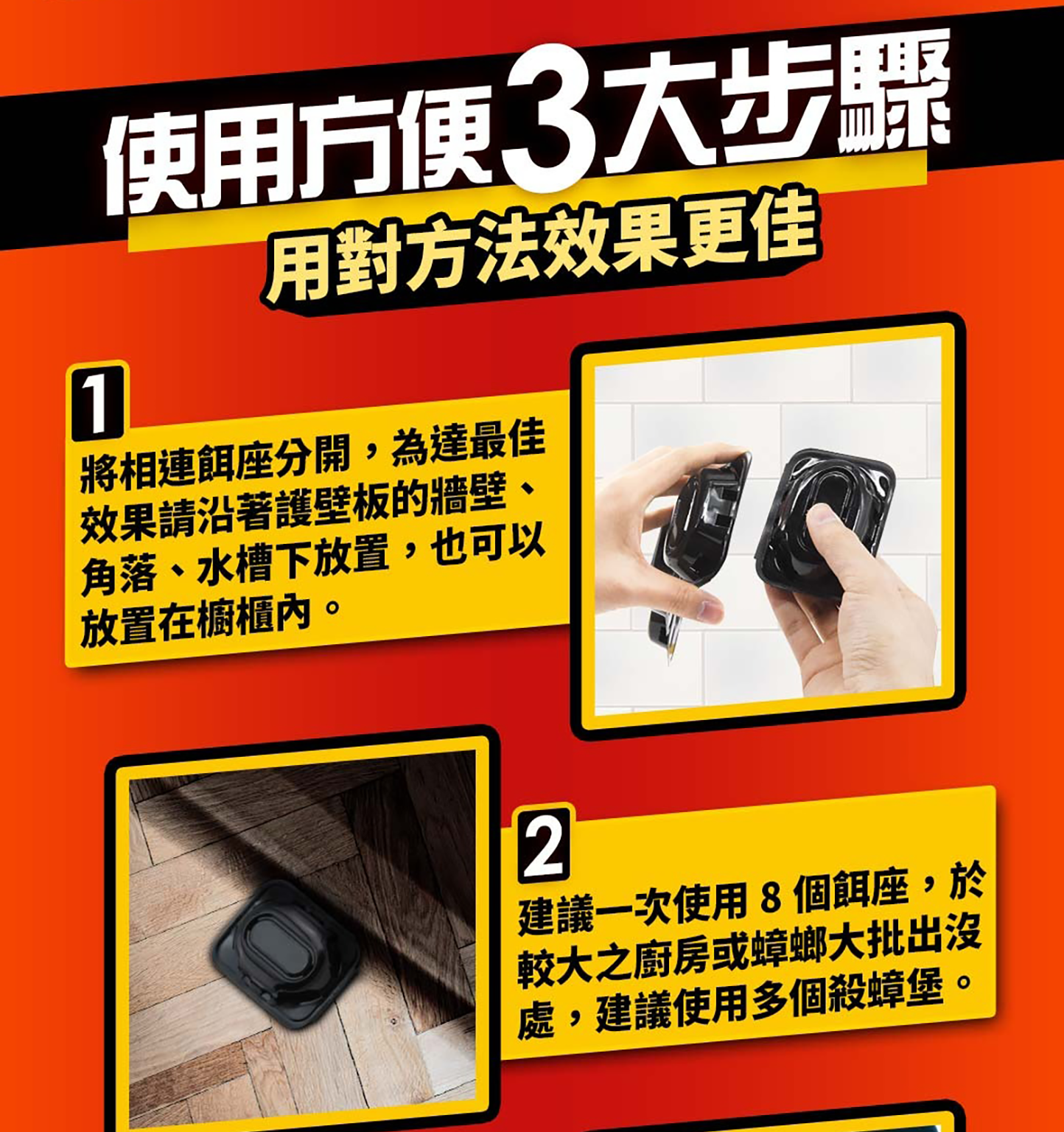 使用方便3大步驟
用對方法效果更佳

1
將相連餌座分開，為達最佳效果請沿著護壁板的牆壁、角落、水槽下放置，也可以放置在櫥櫃內。

2
建議一次使用 8 個餌座，於較大之廚房或蟑螂大批出沒處，建議使用多個殺蟑堡。