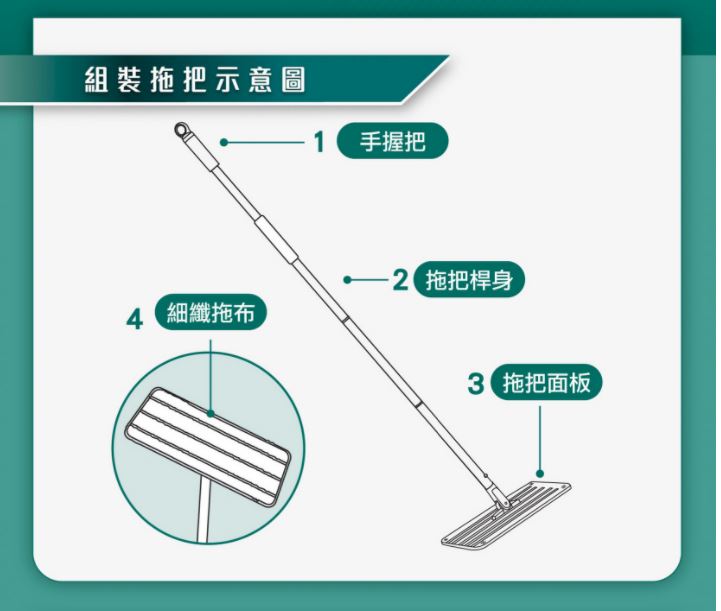 組裝拖把示意圖

1 手握把

2 拖把桿身

4 細纖拖布

3 拖把面板