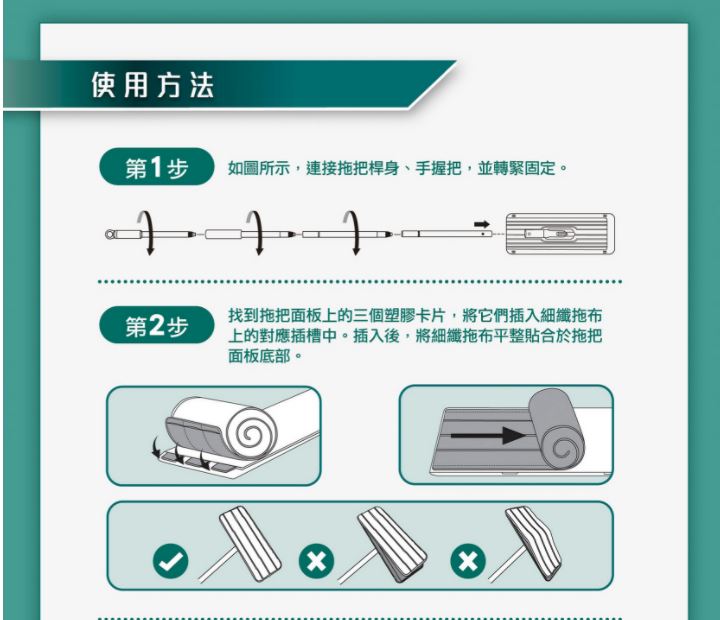 使用方法

第1步 如圖所示，連接拖把桿身、手握把，並轉緊固定。

第2步 找到拖把面板上的三個塑膠卡片，將它們插入細纖拖布上的對應插槽中。插入後，將細纖拖布平整貼合於拖把面板底部。