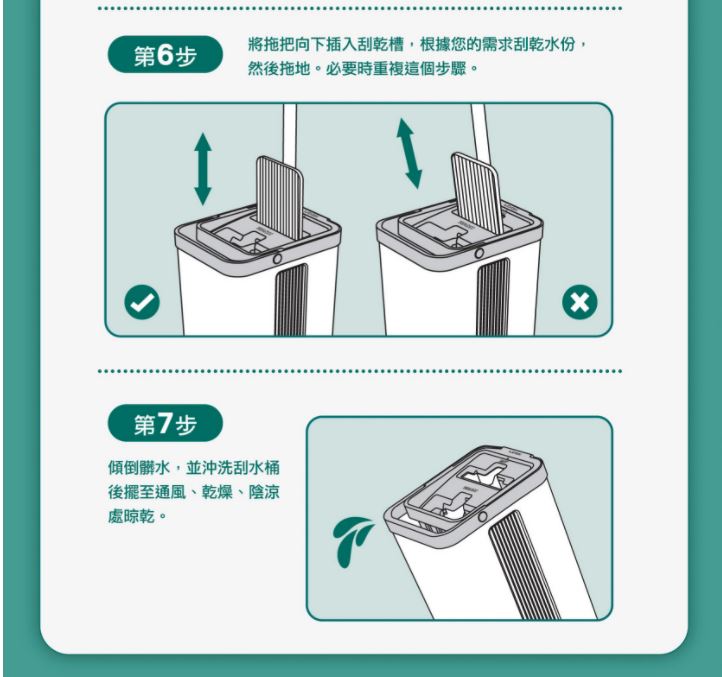 第6步

將拖把向下插入刮乾槽，根據您的需求刮乾水份，然後拖地。必要時重複這個步驟。

第7步

傾倒髒水，並沖洗刮水桶後擺至通風、乾燥、陰涼處晾乾。