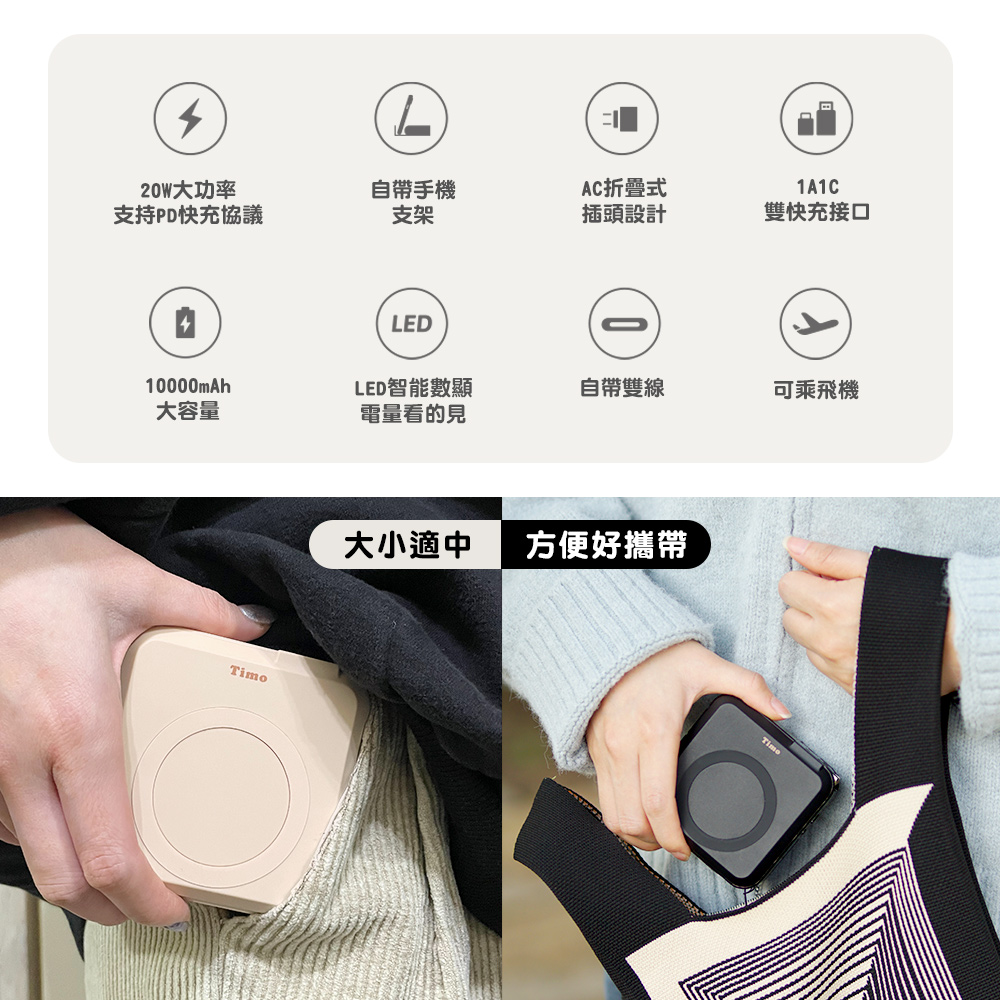 20W大功率
支持PD快充協議

自帶手機
支架

AC折疊式
插頭設計

1A1C
雙快充接口

10000mAh
大容量

LED

LED智能數顯
電量看的見

自帶雙線

可乘飛機

大小適中

方便好攜帶

Timo

Timo