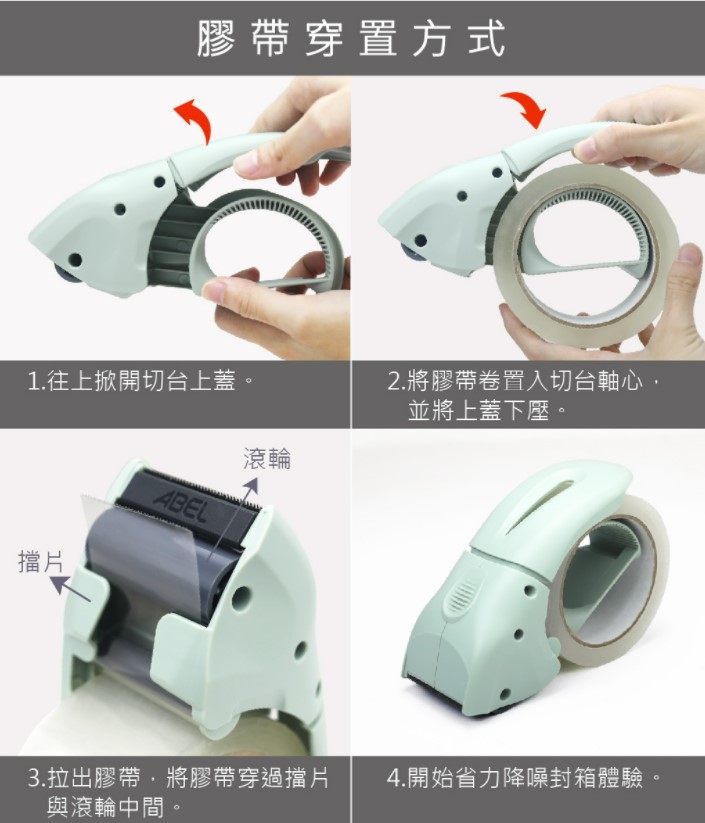 膠帶穿置方式

1.往上掀開切台上蓋。

2.將膠帶卷置入切台軸心，並將上蓋下壓。

滾輪

ABEL

擋片

3.拉出膠帶，將膠帶穿過擋片與滾輪中間。

4.開始省力降噪封箱體驗。