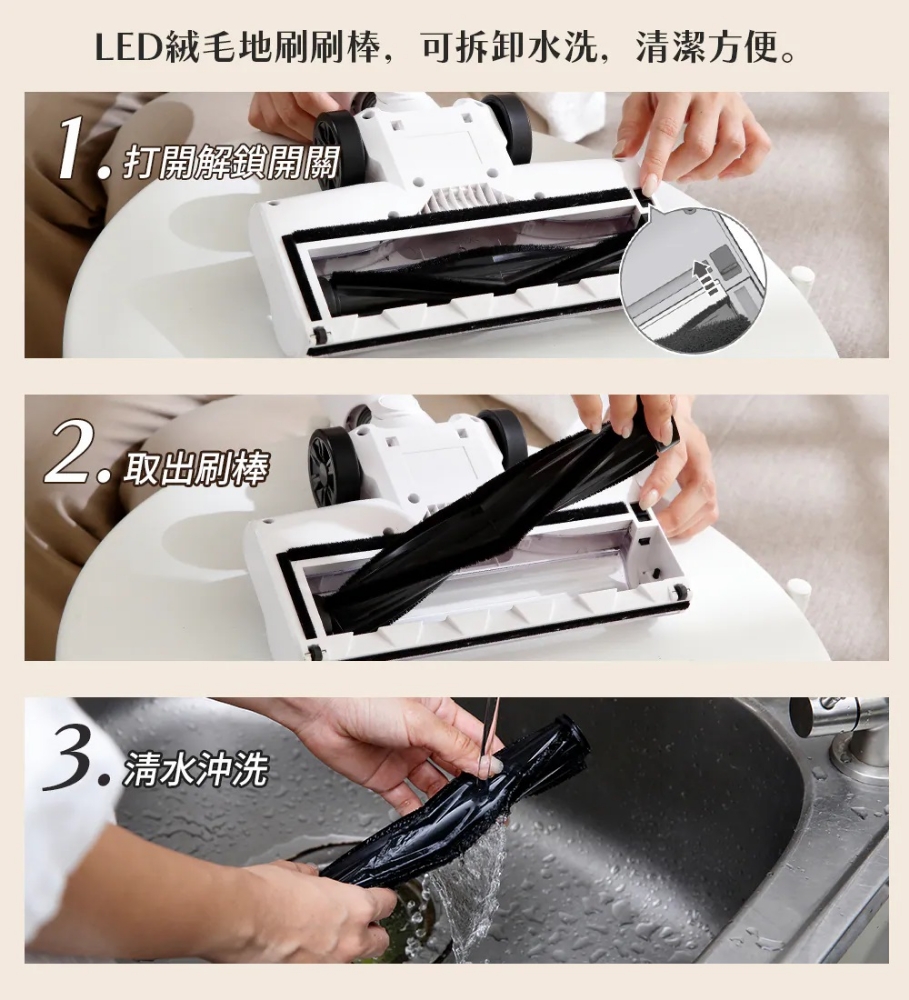 LED絨毛地刷刷棒，可拆卸水洗，清潔方便。

1. 打開解鎖開關

2. 取出刷棒

3. 清水沖洗