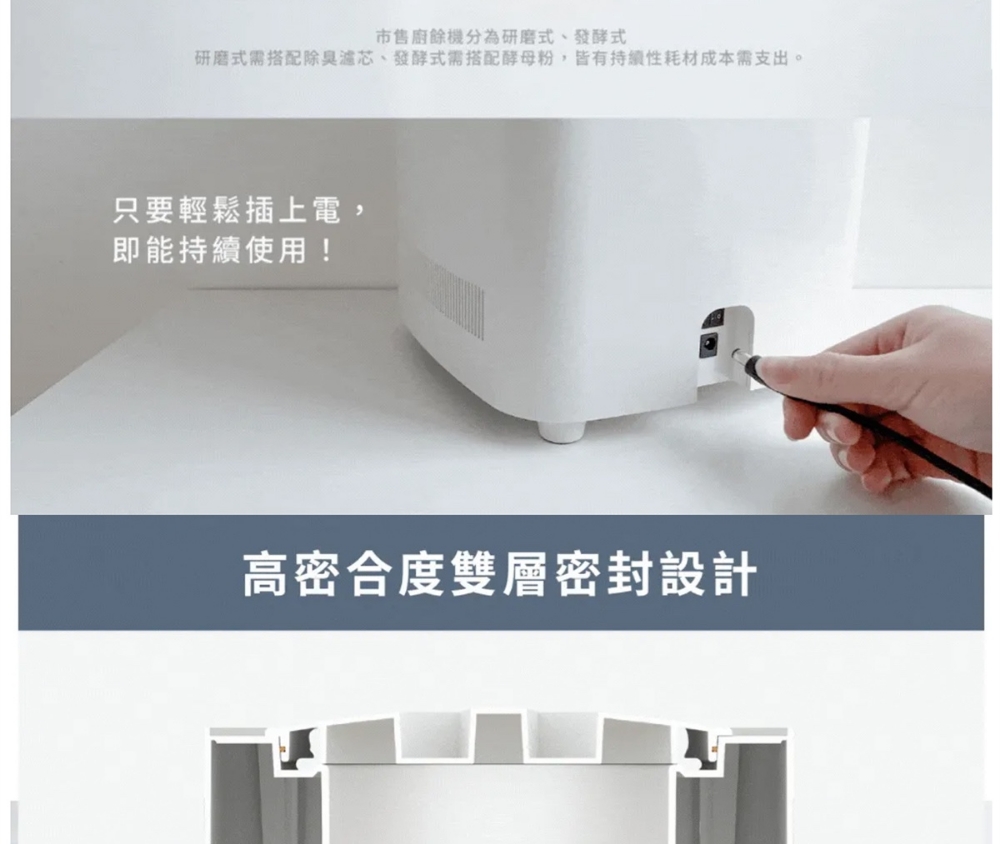 市售廚餘機分為研磨式、發酵式
研磨式需搭配除臭濾芯、發酵式需搭配酵母粉，皆有持續性耗材成本需支出。

只要輕鬆插上電，
即能持續使用！

高密合度雙層密封設計