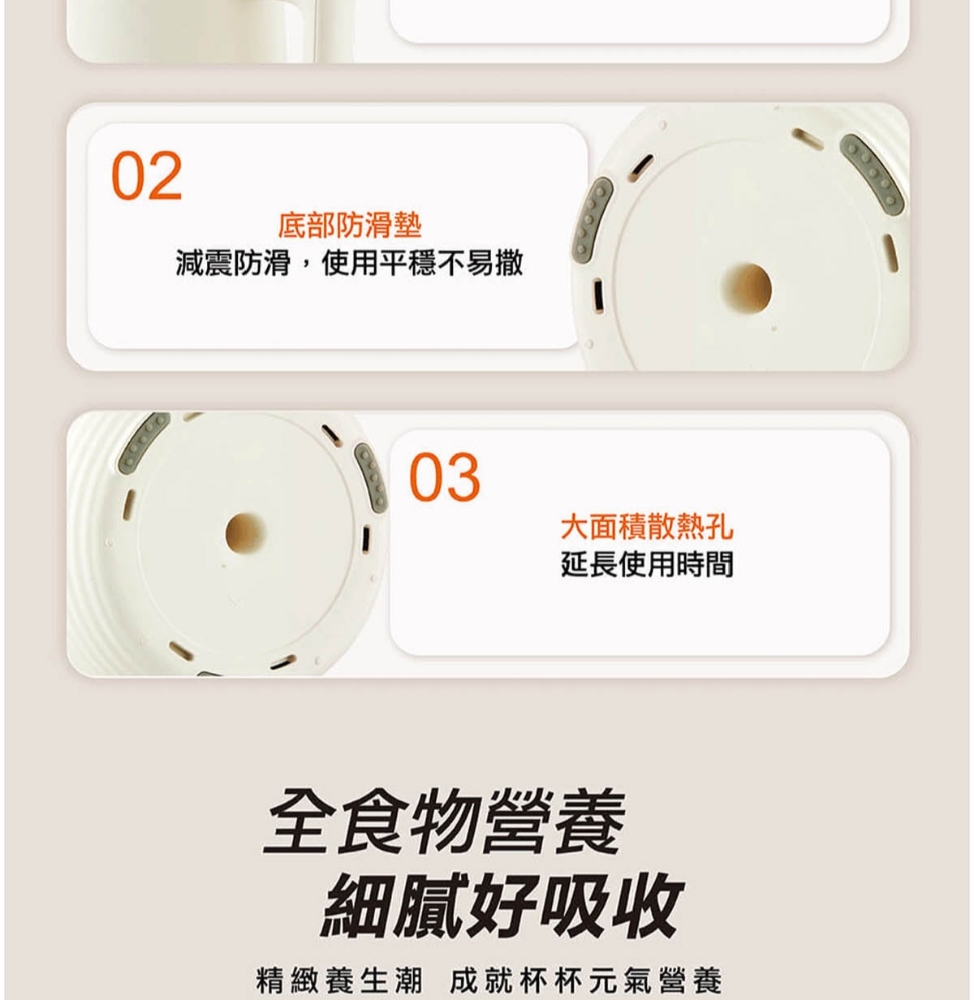 02

底部防滑墊
減震防滑，使用平穩不易撒

03

大面積散熱孔
延長使用時間

全食物營養
細膩好吸收

精緻養生潮 成就杯杯元氣營養