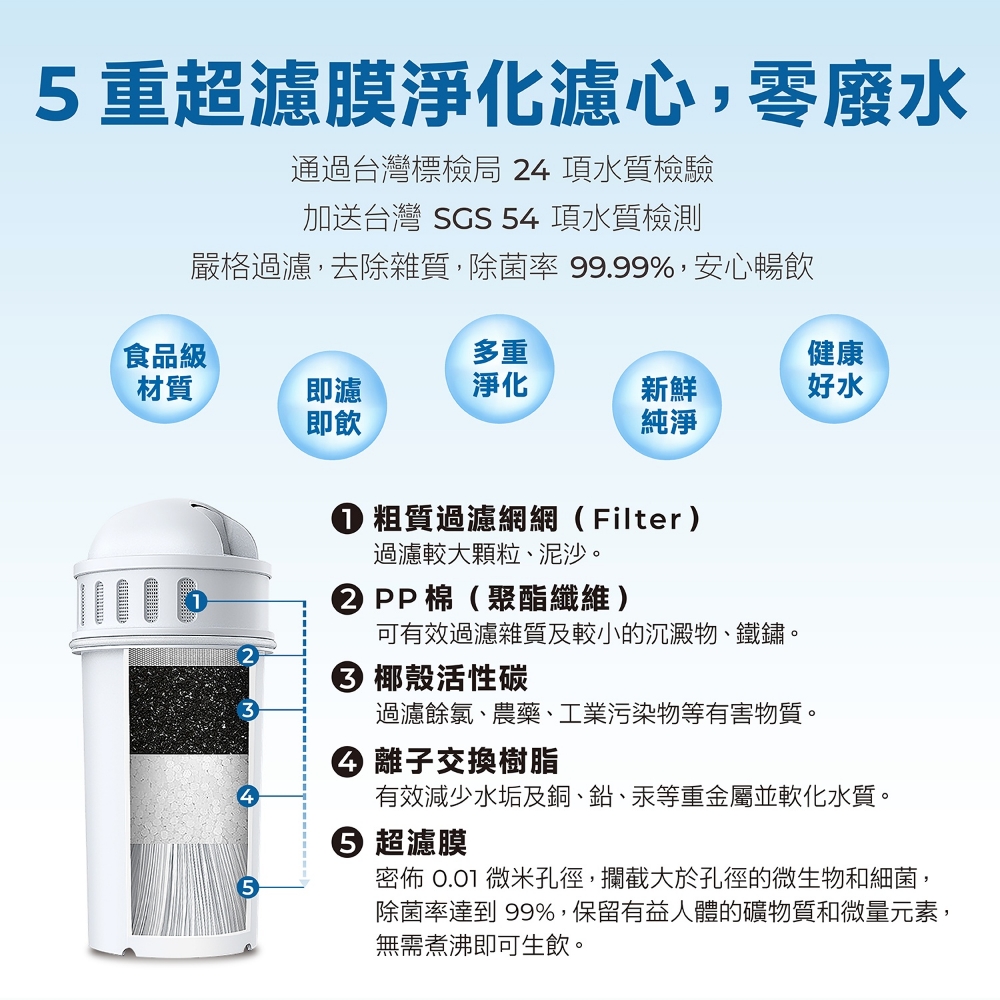 5 重超濾膜淨化濾心，零廢水

通過台灣標檢局 24 項水質檢驗
加送台灣 SGS 54 項水質檢測
嚴格過濾，去除雜質，除菌率 99.99%，安心暢飲

食品級材質

即濾即飲

多重淨化

新鮮純淨

健康好水

1
2
3
4
5

❶ 粗質過濾網網（Filter）
過濾較大顆粒、泥沙。

❷ PP 棉（聚酯纖維）
可有效過濾雜質及較小的沉澱物、鐵鏽。

❸ 椰殼活性碳
過濾餘氯、農藥、工業污染物等有害物質。

❹ 離子交換樹脂
有效減少水垢及銅、鉛、汞等重金屬並軟化水質。

❺ 超濾膜
密佈 0.01 微米孔徑，攔截大於孔徑的微生物和細菌，除菌率達到 99%，保留有益人體的礦物質和微量元素，無需煮沸即可生飲。