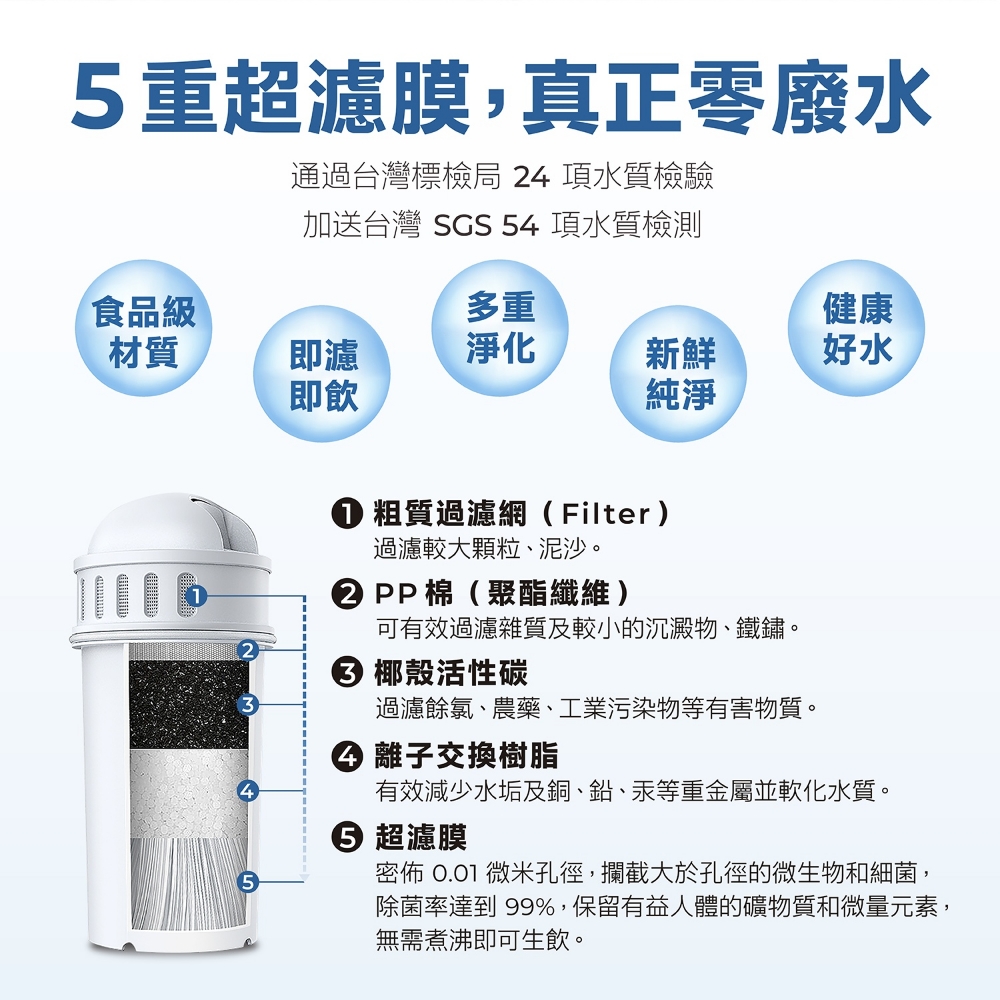 5重超濾膜，真正零廢水

通過台灣標檢局 24 項水質檢驗
加送台灣 SGS 54 項水質檢測

食品級材質

即濾即飲

多重淨化

新鮮純淨

健康好水

1
2
3
4
5

❶ 粗質過濾網（Filter）
過濾較大顆粒、泥沙。

❷ PP 棉（聚酯纖維）
可有效過濾雜質及較小的沉澱物、鐵鏽。

❸ 椰殼活性碳
過濾餘氯、農藥、工業污染物等有害物質。

❹ 離子交換樹脂
有效減少水垢及銅、鉛、汞等重金屬並軟化水質。

❺ 超濾膜
密佈 0.01 微米孔徑，攔截大於孔徑的微生物和細菌，除菌率達到 99%，保留有益人體的礦物質和微量元素，無需煮沸即可生飲。