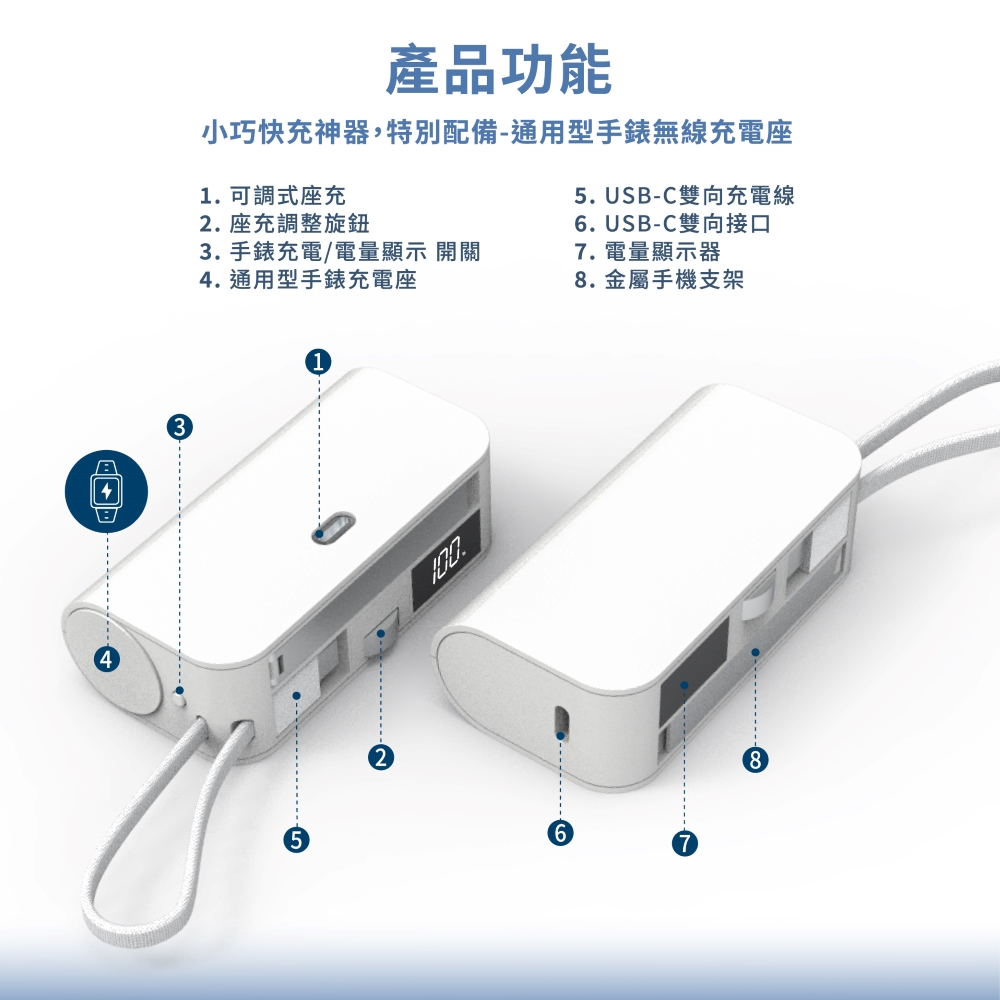 產品功能

小巧快充神器，特別配備-通用型手錶無線充電座

1. 可調式座充
2. 座充調整旋鈕
3. 手錶充電/電量顯示 開關
4. 通用型手錶充電座

5. USB-C雙向充電線
6. USB-C雙向接口
7. 電量顯示器
8. 金屬手機支架

1

3

100.

4

2

5

6

7

8