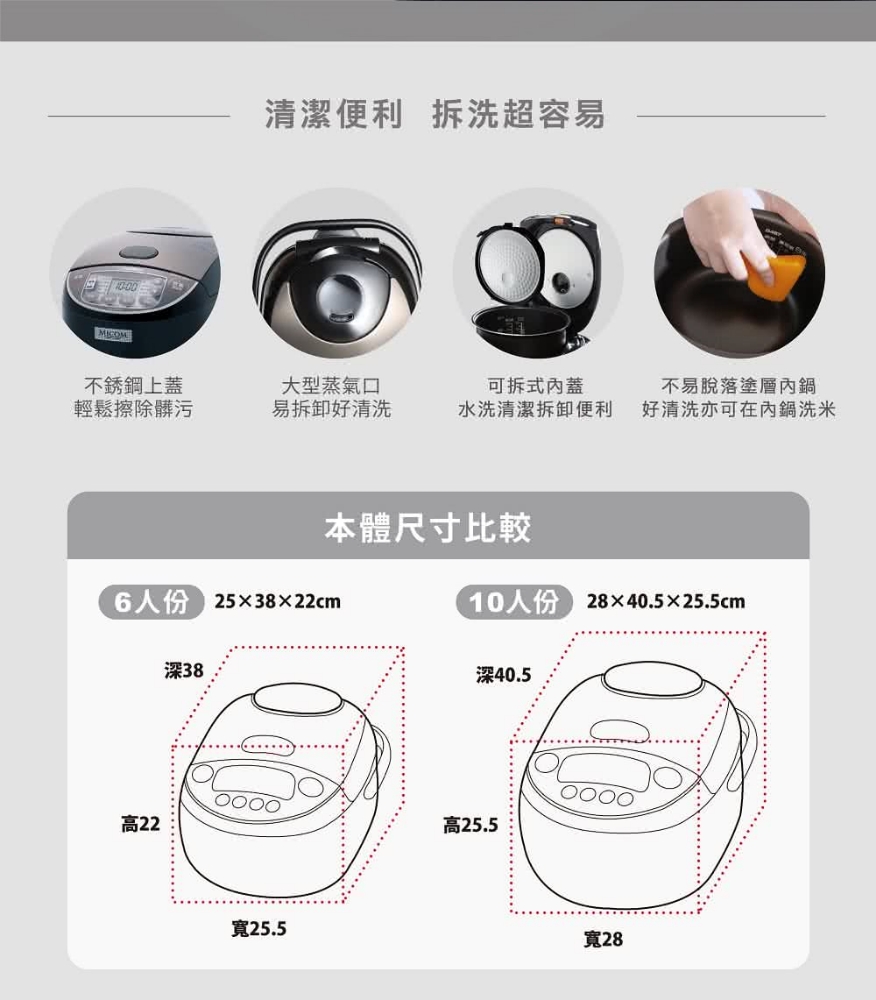 清潔便利　拆洗超容易

10:00
MICOM

不銹鋼上蓋
輕鬆擦除髒污

大型蒸氣口
易拆卸好清洗

可拆式內蓋
水洗清潔拆卸便利

不易脫落塗層內鍋
好清洗亦可在內鍋洗米

本體尺寸比較

6人份　25×38×22cm

深38
高22
寬25.5

10人份　28×40.5×25.5cm

深40.5
高25.5
寬28