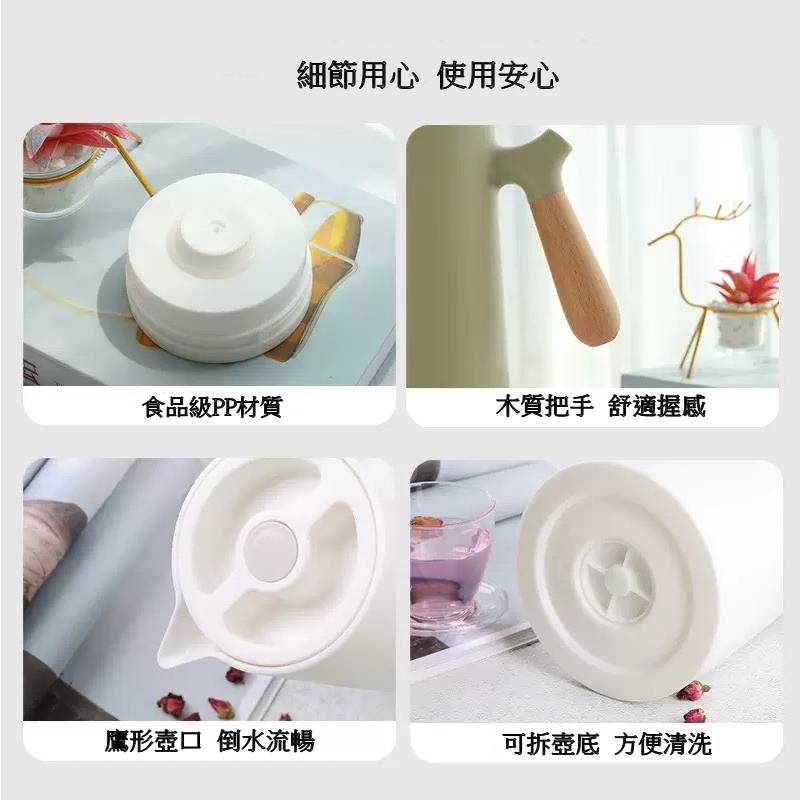 細節用心 使用安心

食品級PP材質

木質把手 舒適握感

鷹形壺口 倒水流暢

可拆壺底 方便清洗