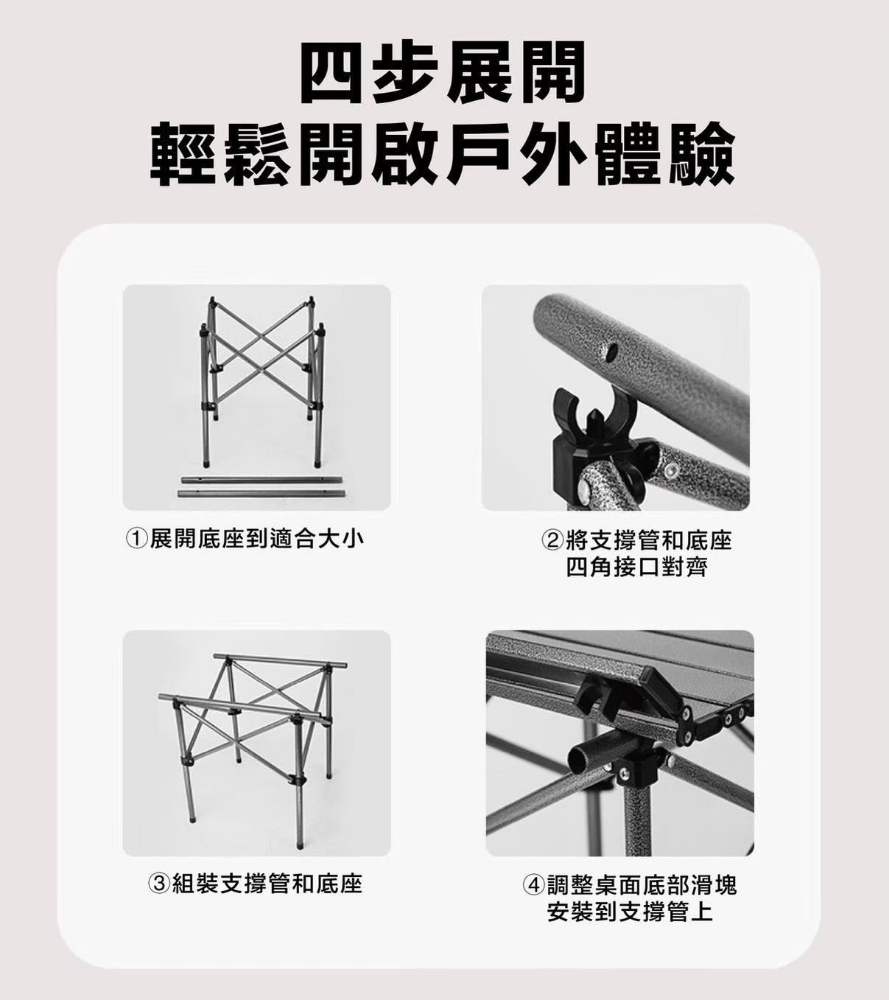 四步展開
輕鬆開啟戶外體驗

①展開底座到適合大小

②將支撐管和底座四角接口對齊

③組裝支撐管和底座

④調整桌面底部滑塊安裝到支撐管上